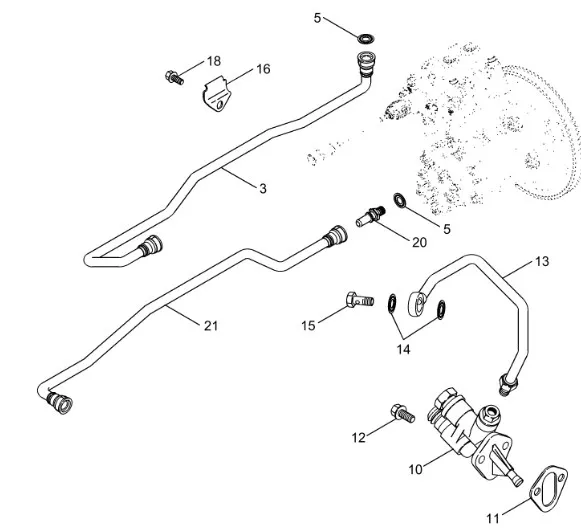 5
18
16
3
5
20
13
21
15
14
12
10
11